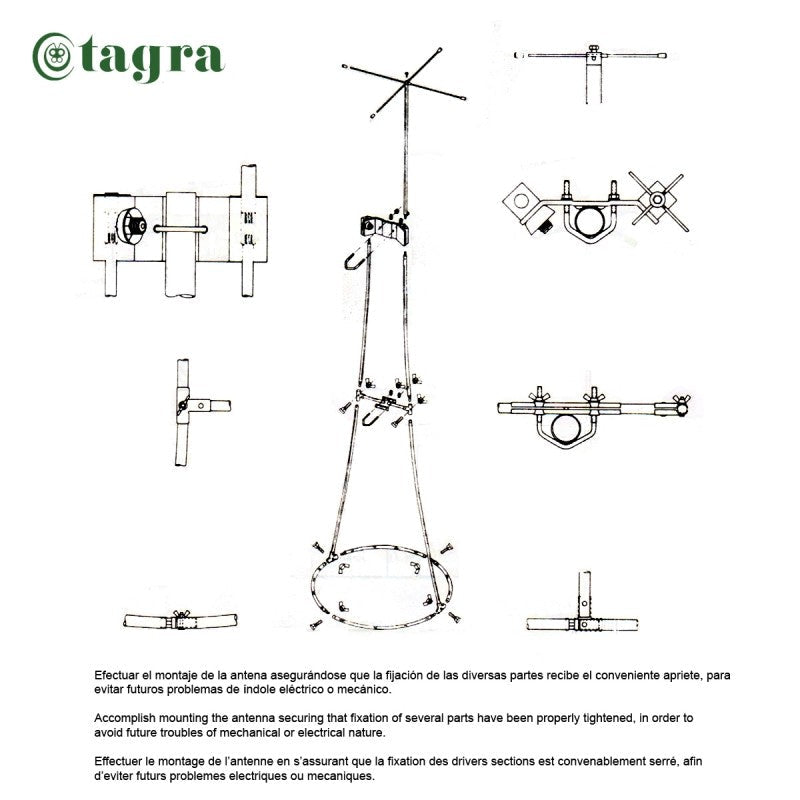 tagra

Efectuar el montaje de la antena asegurándose que la fijación de las diversas partes recibe el conveniente apriete, para evitar futuros problemas de índole eléctrico o mecánico.

Accomplish mounting the antenna securing that fixation of several parts have been properly tightened, in order to avoid future troubles of mechanical or electrical nature.

Effectuer le montage de l'antenne en s'assurant que la fixation des drivers sections est convenablement serré, afin d'eviter futurs problemes electriques ou mecaniques.